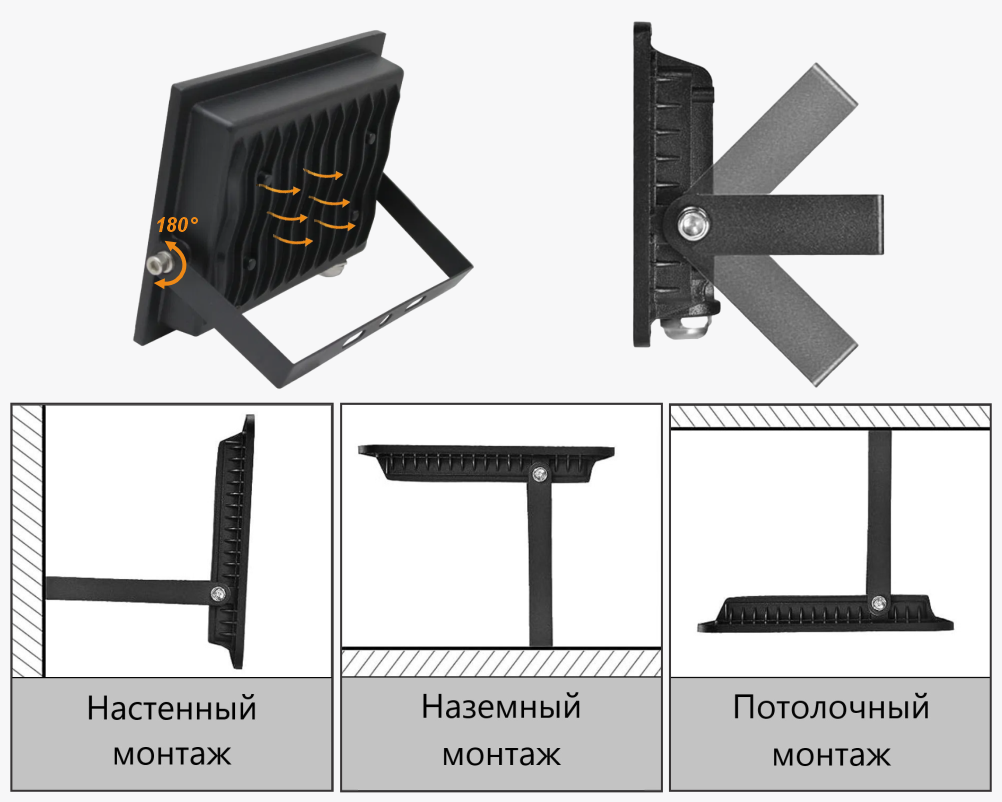 180°

Настенный монтаж

Наземный монтаж

Потолочный монтаж