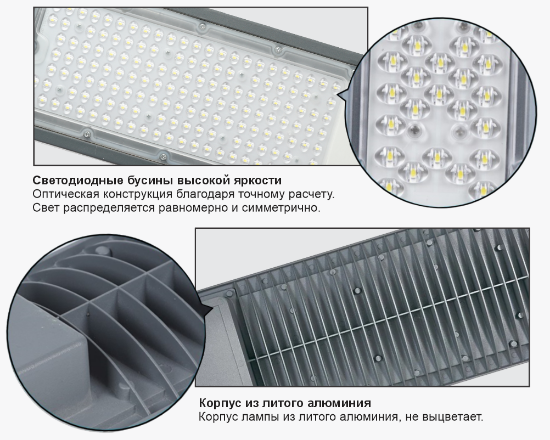 Светодиодные бусины высокой яркости
Оптическая конструкция благодаря точному расчету. Свет распределяется равномерно и симметрично.

Корпус из литого алюминия
Корпус лампы из литого алюминия, не выцветает.