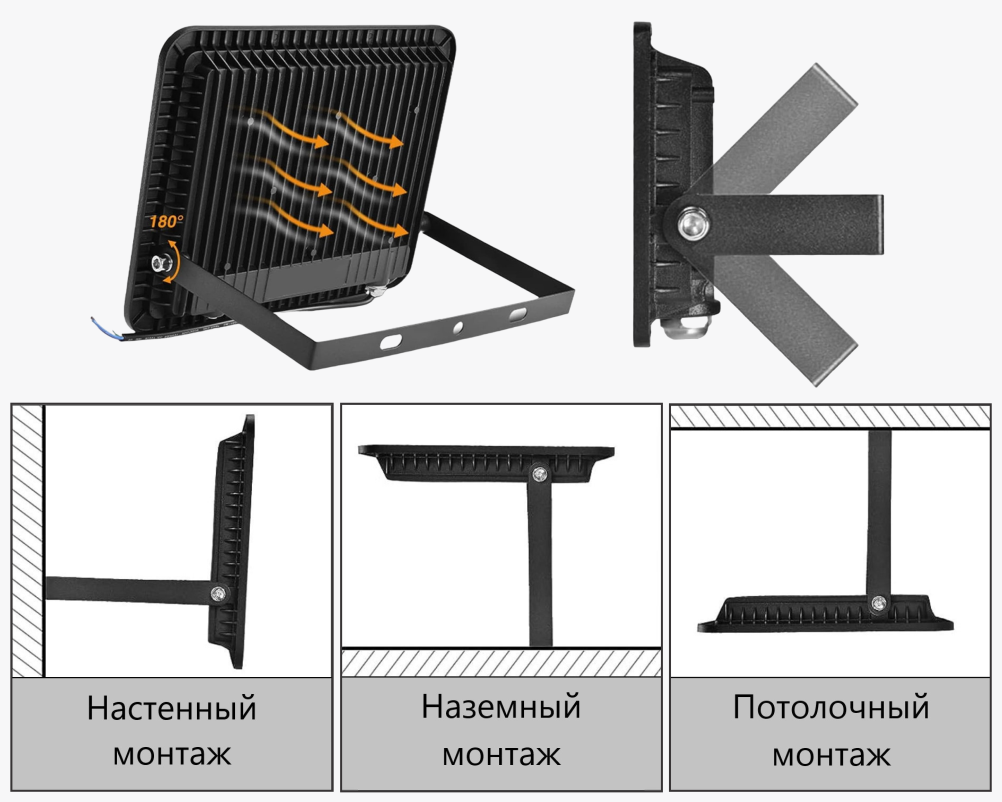 180°

Настенный монтаж

Наземный монтаж

Потолочный монтаж