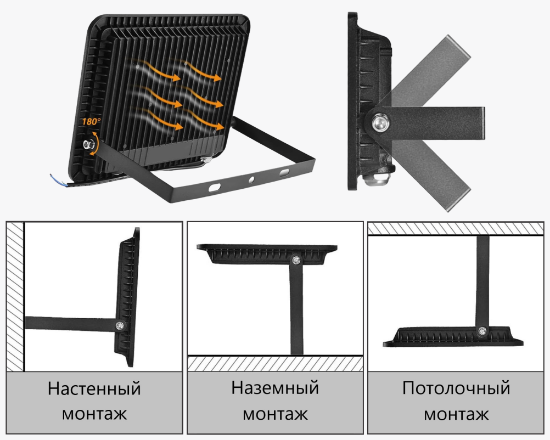 180°

Настенный монтаж

Наземный монтаж

Потолочный монтаж